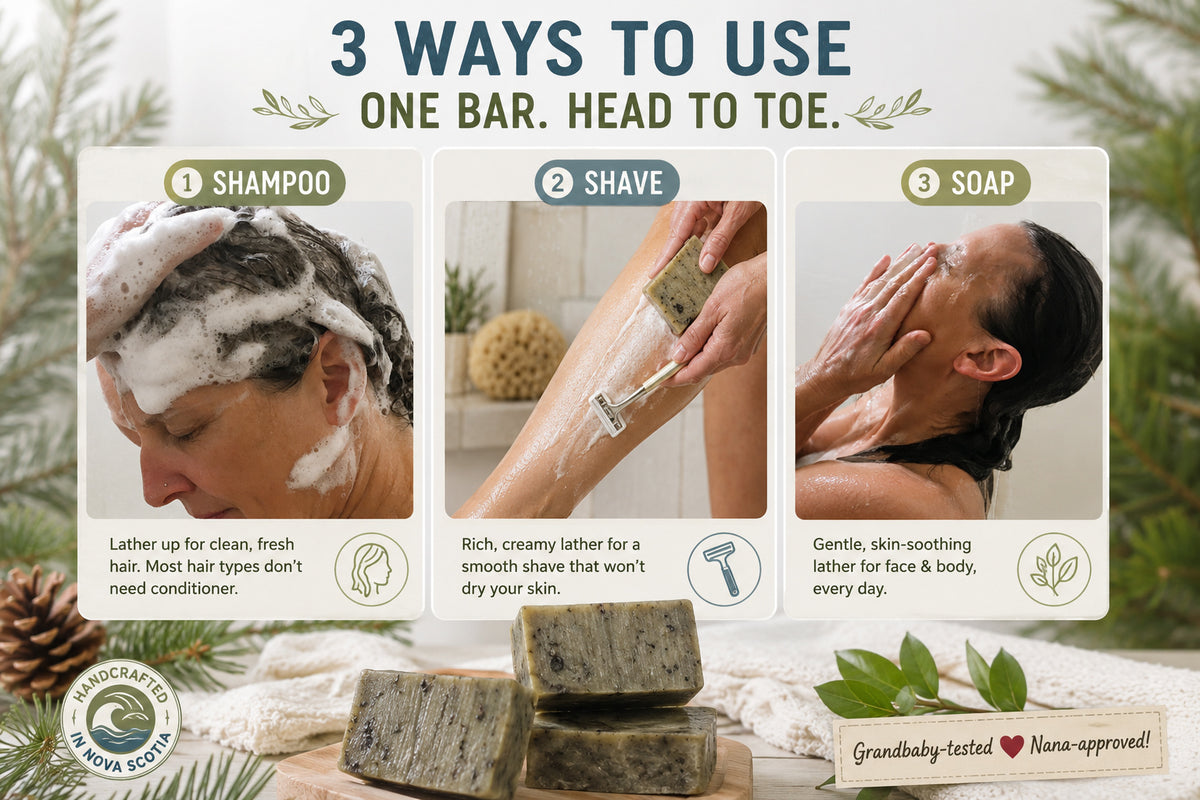 3 WAYS TO USE
ONE BAR. HEAD TO TOE.

1 SHAMPOO

Lather up for clean, fresh hair. Most hair types don't need conditioner.

2 SHAVE

Rich, creamy lather for a smooth shave that won't dry your skin.

3 SOAP

Gentle, skin-soothing lather for face & body, every day.

HANDCRAFTED IN NOVA SCOTIA

Grandbaby-tested Nana-approved!